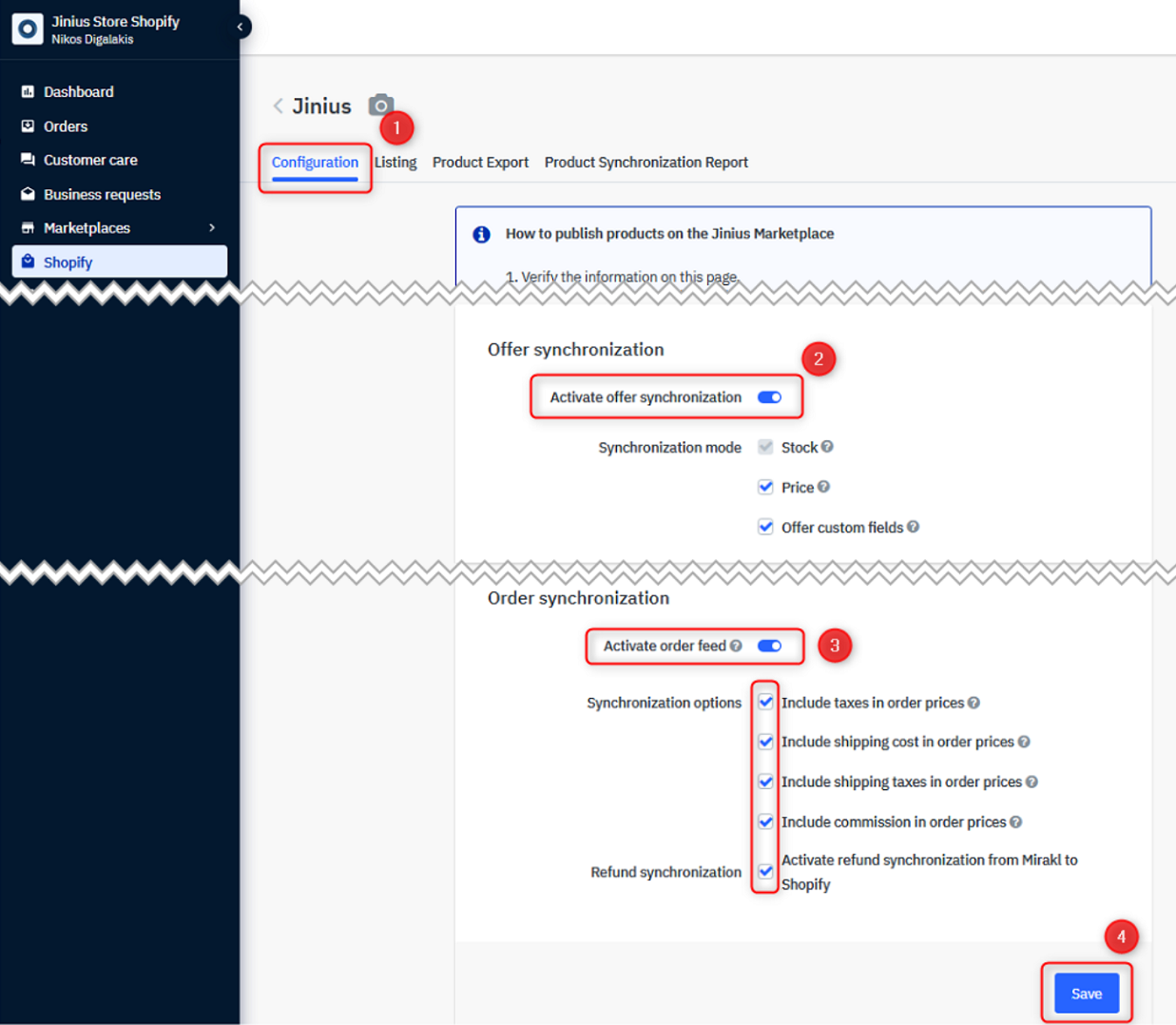 Jinius Store Shopify
Nikos Digalakis

Dashboard
Orders
Customer care
Business requests
Marketplaces
Shopify

Jinius

1

Configuration Listing Product Export Product Synchronization Report

How to publish products on the Jinius Marketplace

1. Verify the information on this page.

Offer synchronization

2

Activate offer synchronization

Synchronization mode Stock
Price
Offer custom fields

Order synchronization

Activate order feed

3

Synchronization options Include taxes in order prices
Include shipping cost in order prices
Include shipping taxes in order prices
Include commission in order prices
Refund synchronization Activate refund synchronization from Mirakl to Shopify

4

Save